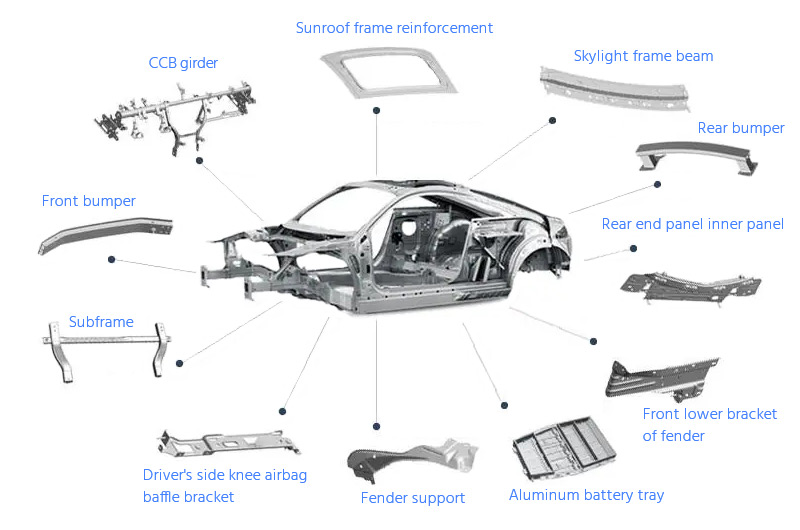 Sunroof frame reinforcement

CCB girder

Skylight frame beam

Rear bumper

Front bumper

Rear end panel inner panel

Subframe

Front lower bracket of fender

Driver's side knee airbag baffle bracket

Fender support

Aluminum battery tray